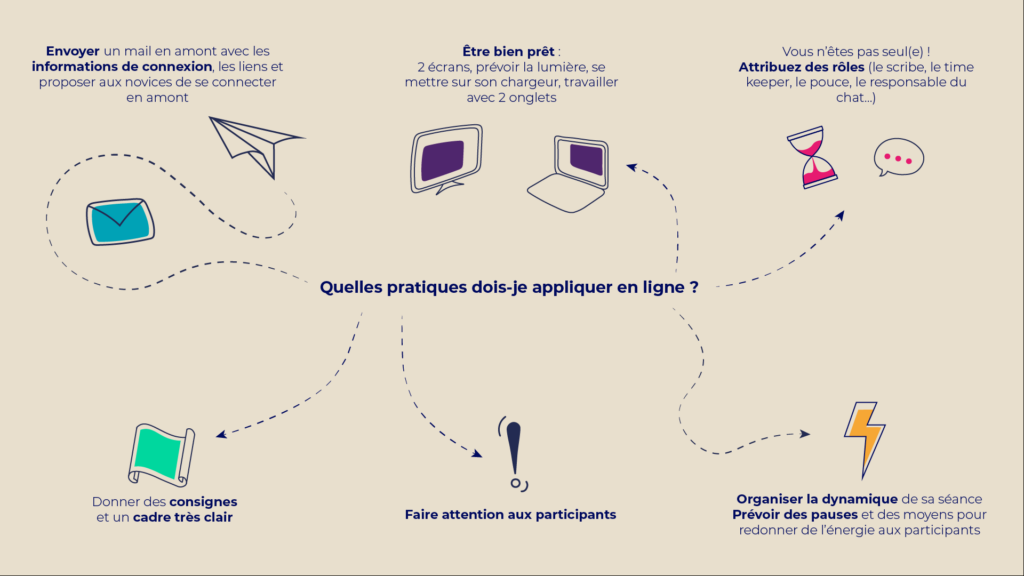 Envoyer un mail en amont avec les informations de connexion, les liens et proposer aux novices de se connecter en amont

Être bien prêt : 2 écrans, prévoir la lumière, se mettre sur son chargeur, travailler avec 2 onglets

Vous n'êtes pas seul(e) ! Attribuez des rôles (le scribe, le time keeper, le pouce, le responsable du chat...)

Quelles pratiques dois-je appliquer en ligne ?

Donner des consignes et un cadre très clair

Faire attention aux participants

Organiser la dynamique de sa séance Prévoir des pauses et des moyens pour redonner de l'énergie aux participants